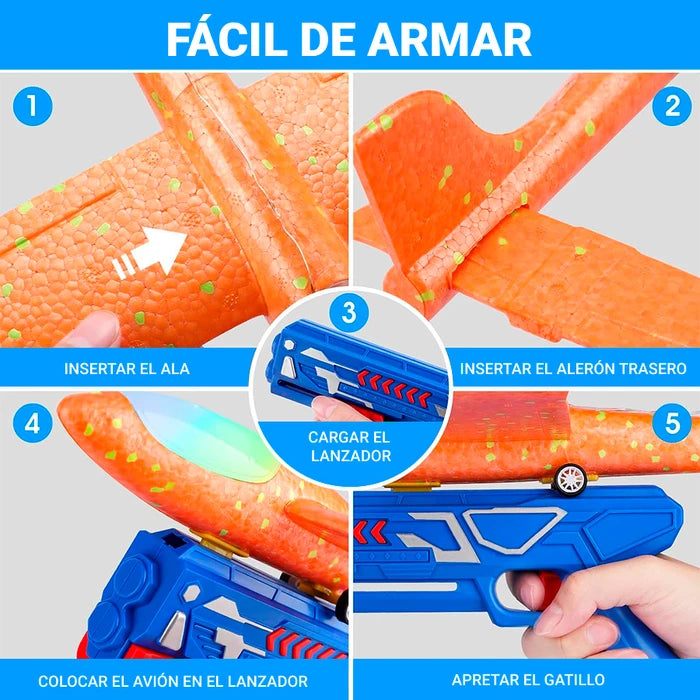 FÁCIL DE ARMAR

1

INSERTAR EL ALA

2

INSERTAR EL ALERÓN TRASERO

3

CARGAR EL LANZADOR

4

COLOCAR EL AVIÓN EN EL LANZADOR

5

APRETAR EL GATILLO