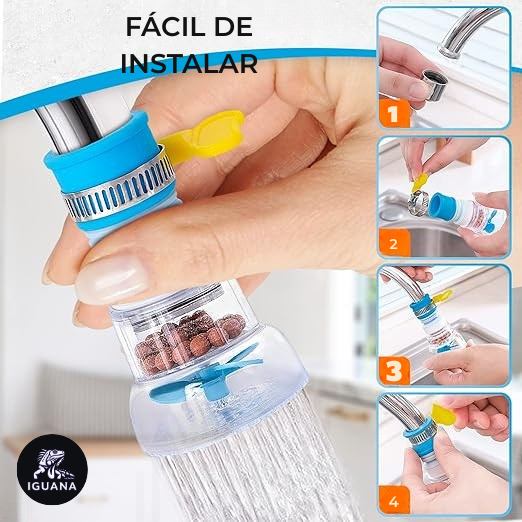 FÁCIL DE INSTALAR

1

2

3

4

IGUANA