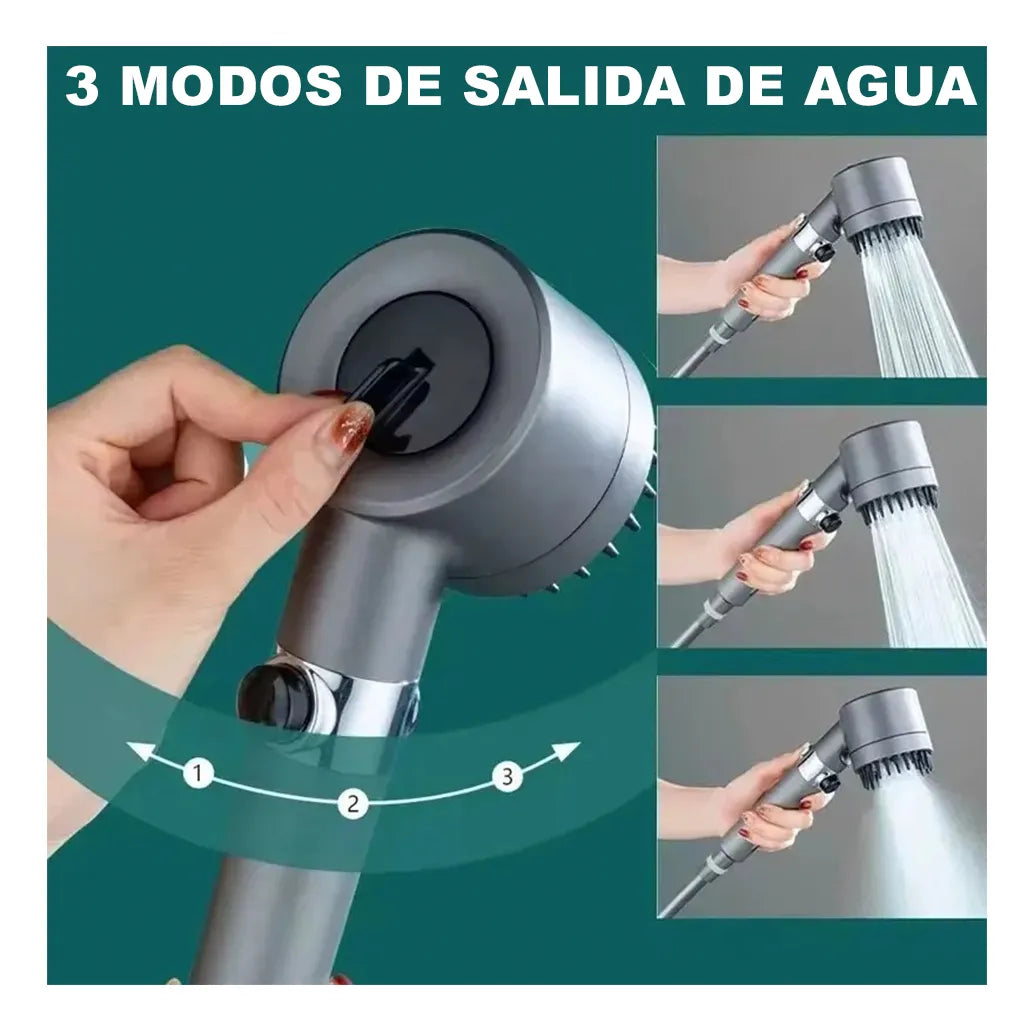 3 MODOS DE SALIDA DE AGUA

1
2
3